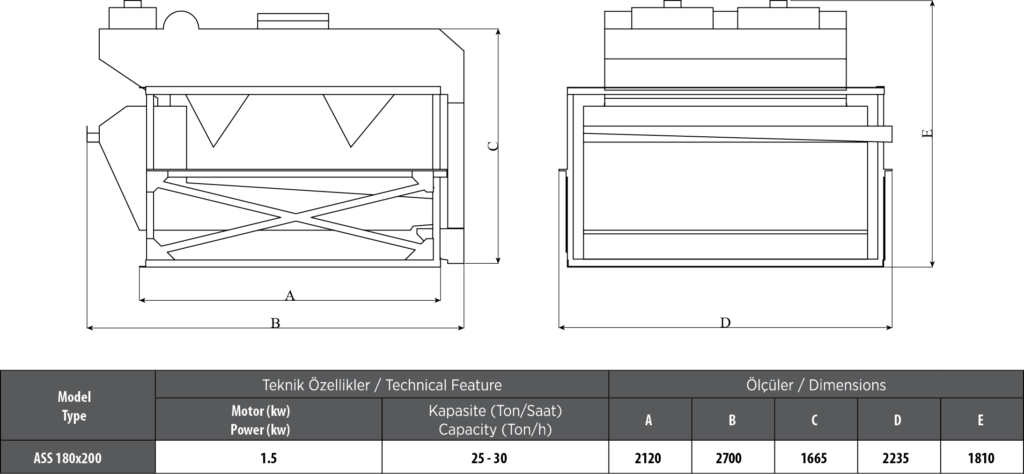 C

A

B

E

D

| Model Type | Teknik Özellikler / Technical Feature | | Ölçüler / Dimensions | | | | |
|---|---|---|---|---|---|---|---|
| | Motor (kw) Power (kw) | Kapasite (Ton/Saat) Capacity (Ton/h) | A | B | C | D | E |
| ASS 180x200 | 1.5 | 25 - 30 | 2120 | 2700 | 1665 | 2235 | 1810 |